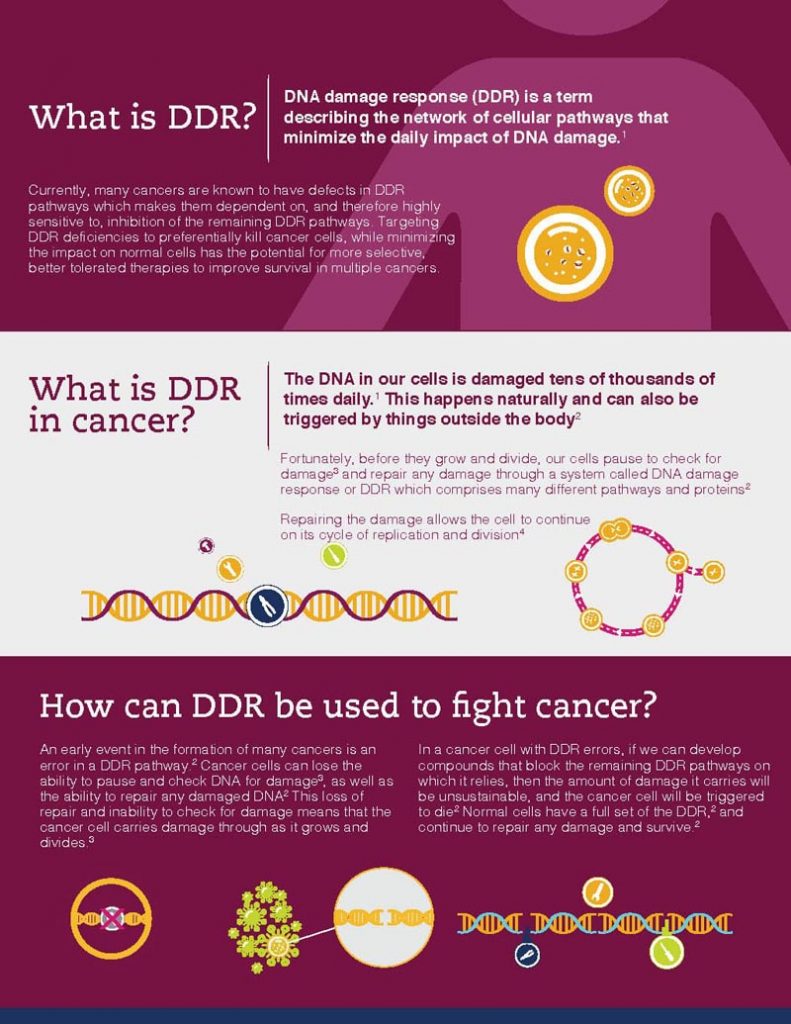 What is DDR?

DNA damage response (DDR) is a term describing the network of cellular pathways that minimize the daily impact of DNA damage.$^1$

Currently, many cancers are known to have defects in DDR pathways which makes them dependent on, and therefore highly sensitive to, inhibition of the remaining DDR pathways. Targeting DDR deficiencies to preferentially kill cancer cells, while minimizing the impact on normal cells has the potential for more selective, better tolerated therapies to improve survival in multiple cancers.

What is DDR in cancer?

The DNA in our cells is damaged tens of thousands of times daily.$^1$ This happens naturally and can also be triggered by things outside the body$^2$

Fortunately, before they grow and divide, our cells pause to check for damage$^3$ and repair any damage through a system called DNA damage response or DDR which comprises many different pathways and proteins$^2$

Repairing the damage allows the cell to continue on its cycle of replication and division$^4$

How can DDR be used to fight cancer?

An early event in the formation of many cancers is an error in a DDR pathway.$^2$ Cancer cells can lose the ability to pause and check DNA for damage$^3$, as well as the ability to repair any damaged DNA$^2$ This loss of repair and inability to check for damage means that the cancer cell carries damage through as it grows and divides.$^3$

In a cancer cell with DDR errors, if we can develop compounds that block the remaining DDR pathways on which it relies, then the amount of damage it carries will be unsustainable, and the cancer cell will be triggered to die$^2$ Normal cells have a full set of the DDR,$^2$ and continue to repair any damage and survive.$^2$