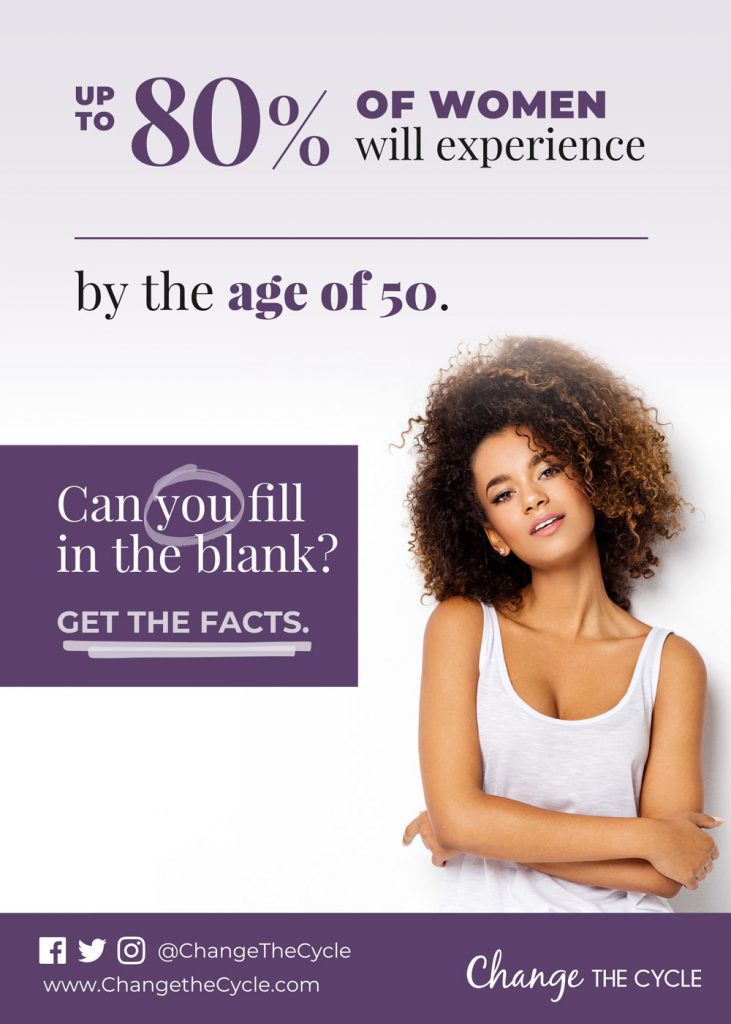 UP TO 80% OF WOMEN will experience

by the age of 50.

Can you fill in the blank?

GET THE FACTS.

@ChangeTheCycle
www.ChangetheCycle.com

Change THE CYCLE