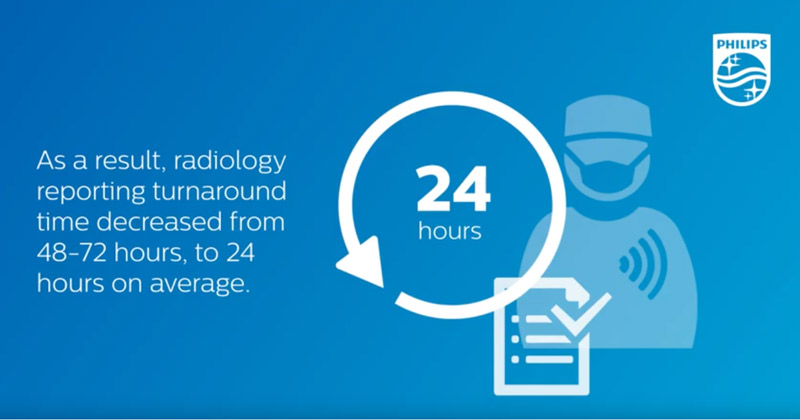 PHILIPS

As a result, radiology reporting turnaround time decreased from 48-72 hours, to 24 hours on average.

24
hours